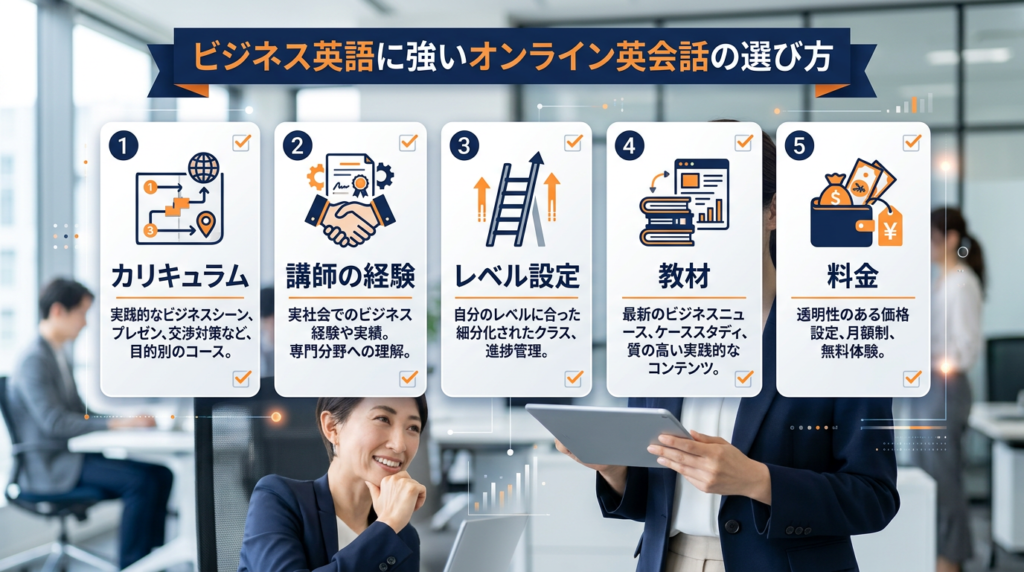 ビジネス英語に強いオンライン英会話の選び方

1
カリキュラム
実践的なビジネスシーン、プレゼン、交渉対策など、目的別のコース。

2
講師の経験
実社会でのビジネス経験や実績。専門分野への理解。

3
レベル設定
自分のレベルに合った細分化されたクラス、進捗管理。

4
教材
最新のビジネスニュース、ケーススタディ、質の高い実践的なコンテンツ。

5
料金
透明性のある価格設定、月額制、無料体験。