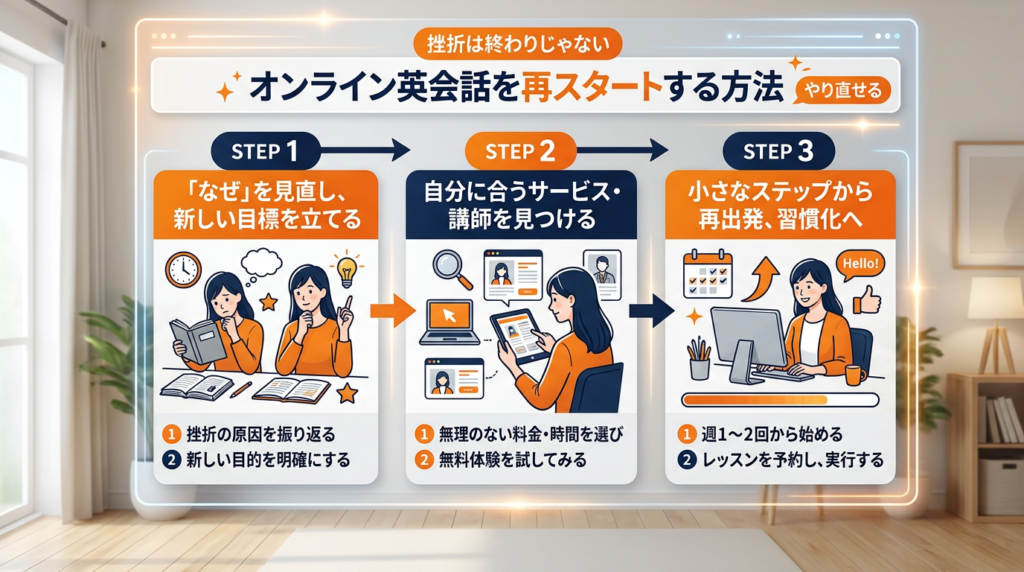 挫折は終わりじゃない

オンライン英会話を再スタートする方法

やり直せる

STEP 1

「なぜ」を見直し、新しい目標を立てる

1 挫折の原因を振り返る
2 新しい目的を明確にする

STEP 2

自分に合うサービス・講師を見つける

1 無理のない料金・時間を選び
2 無料体験を試してみる

STEP 3

小さなステップから再出発、習慣化へ

Hello!

1 週1〜2回から始める
2 レッスンを予約し、実行する